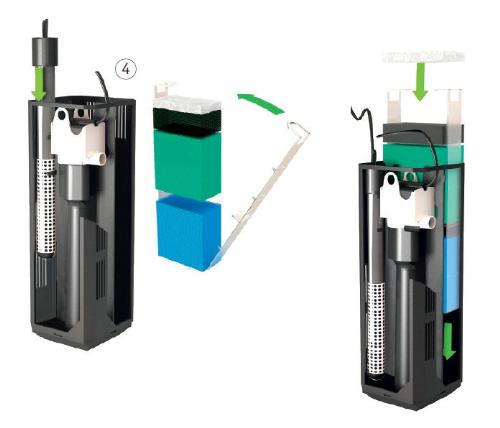 4